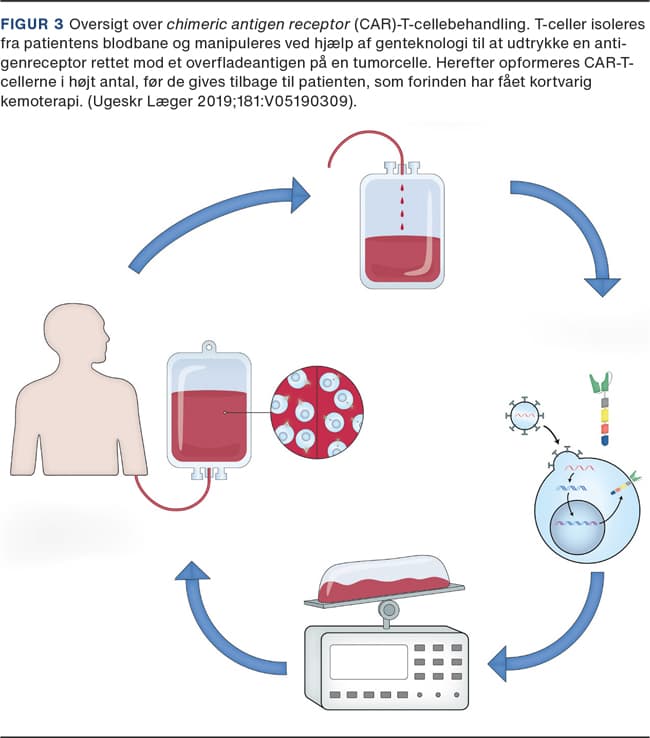 FIGUR 3 Oversigt over chimeric antigen receptor (CAR)-T-cellebehandling. T-celler isoleres fra patientens blodbane og manipuleres ved hjælp af genteknologi til at udtrykke en antigenreceptor rettet mod et overfladeantigen på en tumorcelle. Herefter opformeres CAR-T-cellerne i højt antal, før de gives tilbage til patienten, som forinden har fået kortvarig kemoterapi. (Ugeskr Læger 2019;181:V05190309).